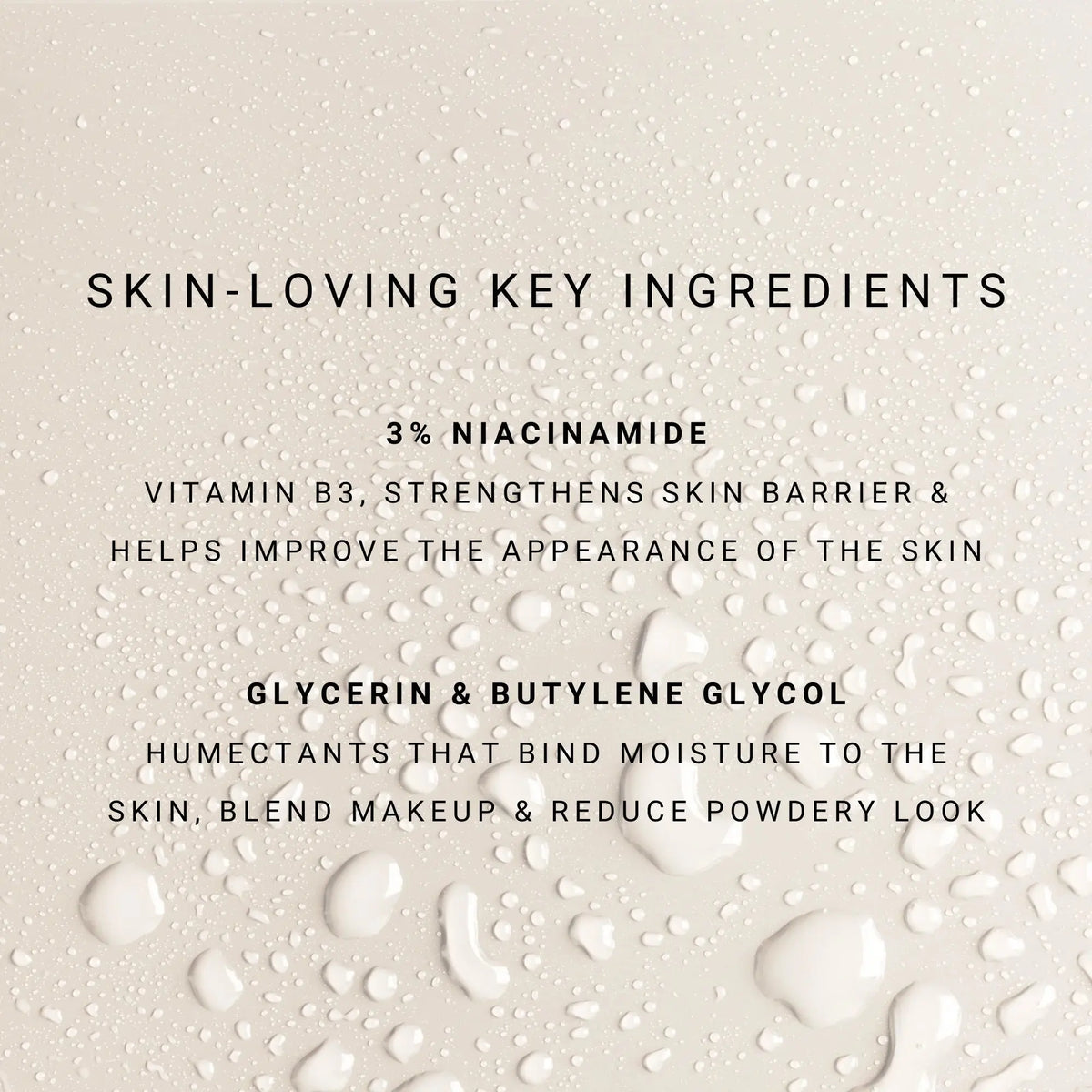 SKIN-LOVING KEY INGREDIENTS

3% NIACINAMIDE
VITAMIN B3, STRENGTHENS SKIN BARRIER & HELPS IMPROVE THE APPEARANCE OF THE SKIN

GLYCERIN & BUTYLENE GLYCOL
HUMECTANTS THAT BIND MOISTURE TO THE SKIN, BLEND MAKEUP & REDUCE POWDERY LOOK