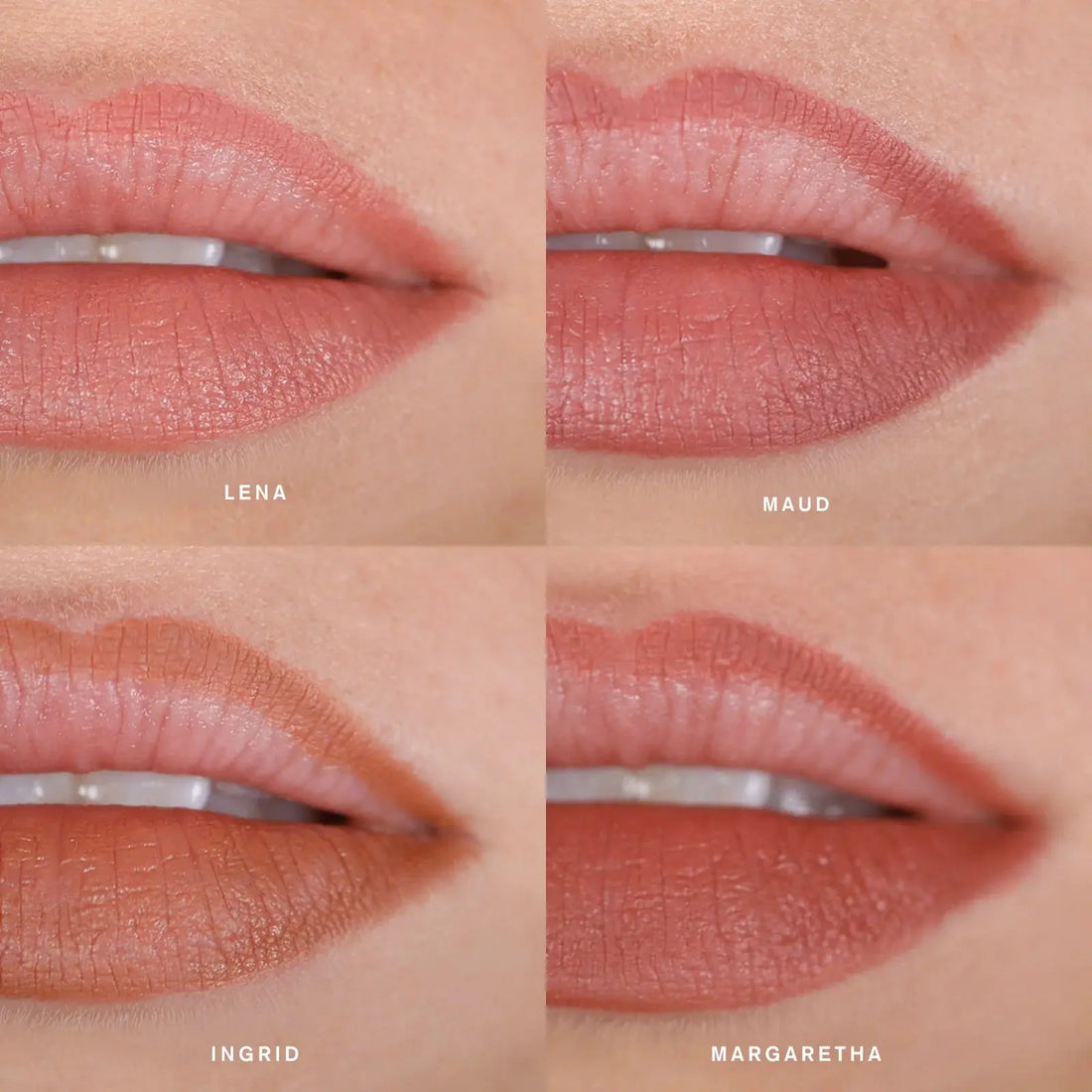 LENA

MAUD

INGRID

MARGARETHA