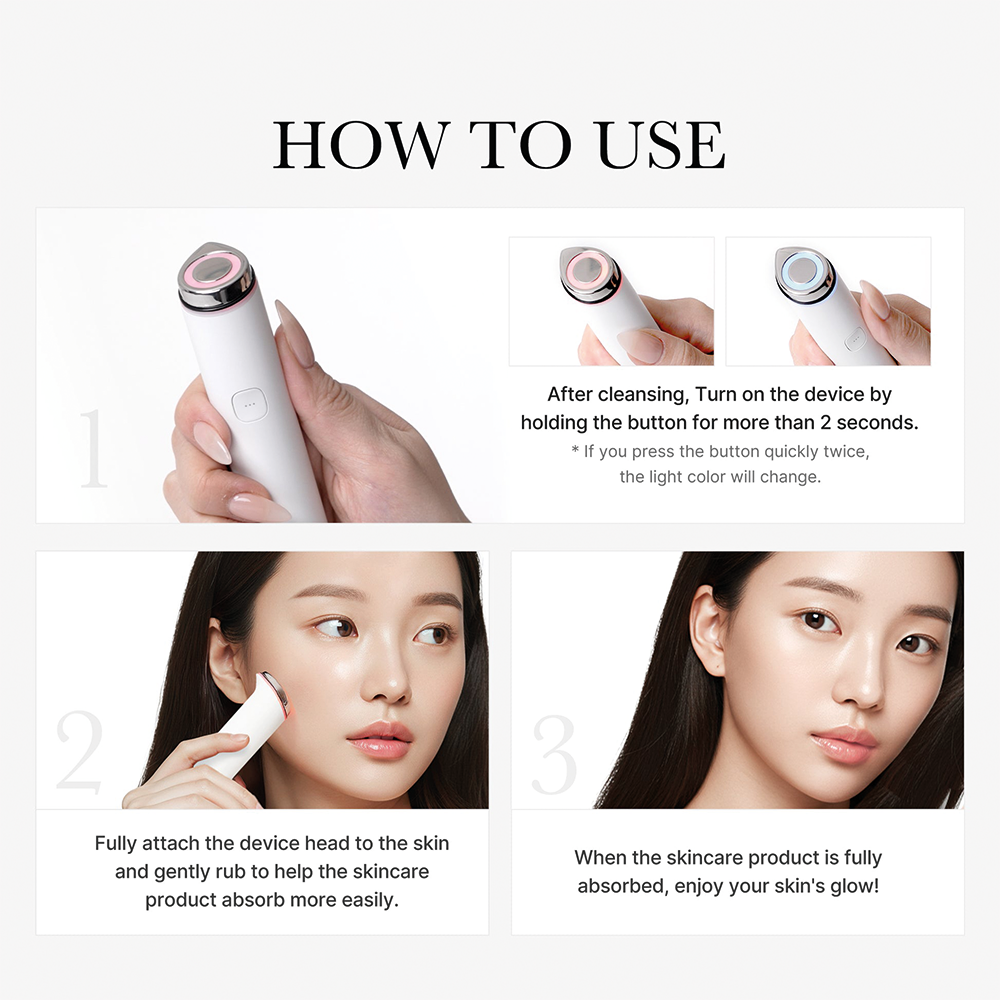 HOW TO USE

1

After cleansing, Turn on the device by holding the button for more than 2 seconds.
* If you press the button quickly twice, the light color will change.

2

Fully attach the device head to the skin and gently rub to help the skincare product absorb more easily.

3

When the skincare product is fully absorbed, enjoy your skin's glow!