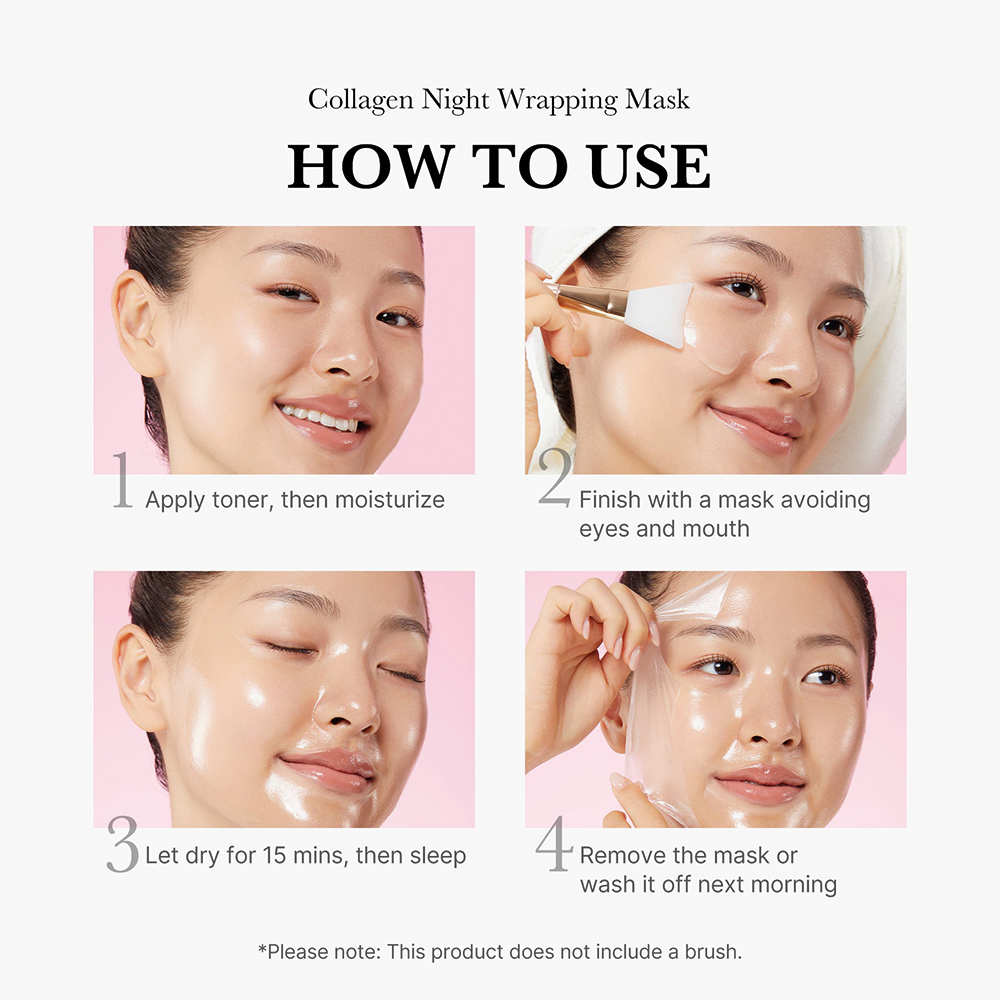 Collagen Night Wrapping Mask

HOW TO USE

1 Apply toner, then moisturize

2 Finish with a mask avoiding eyes and mouth

3 Let dry for 15 mins, then sleep

4 Remove the mask or wash it off next morning

*Please note: This product does not include a brush.