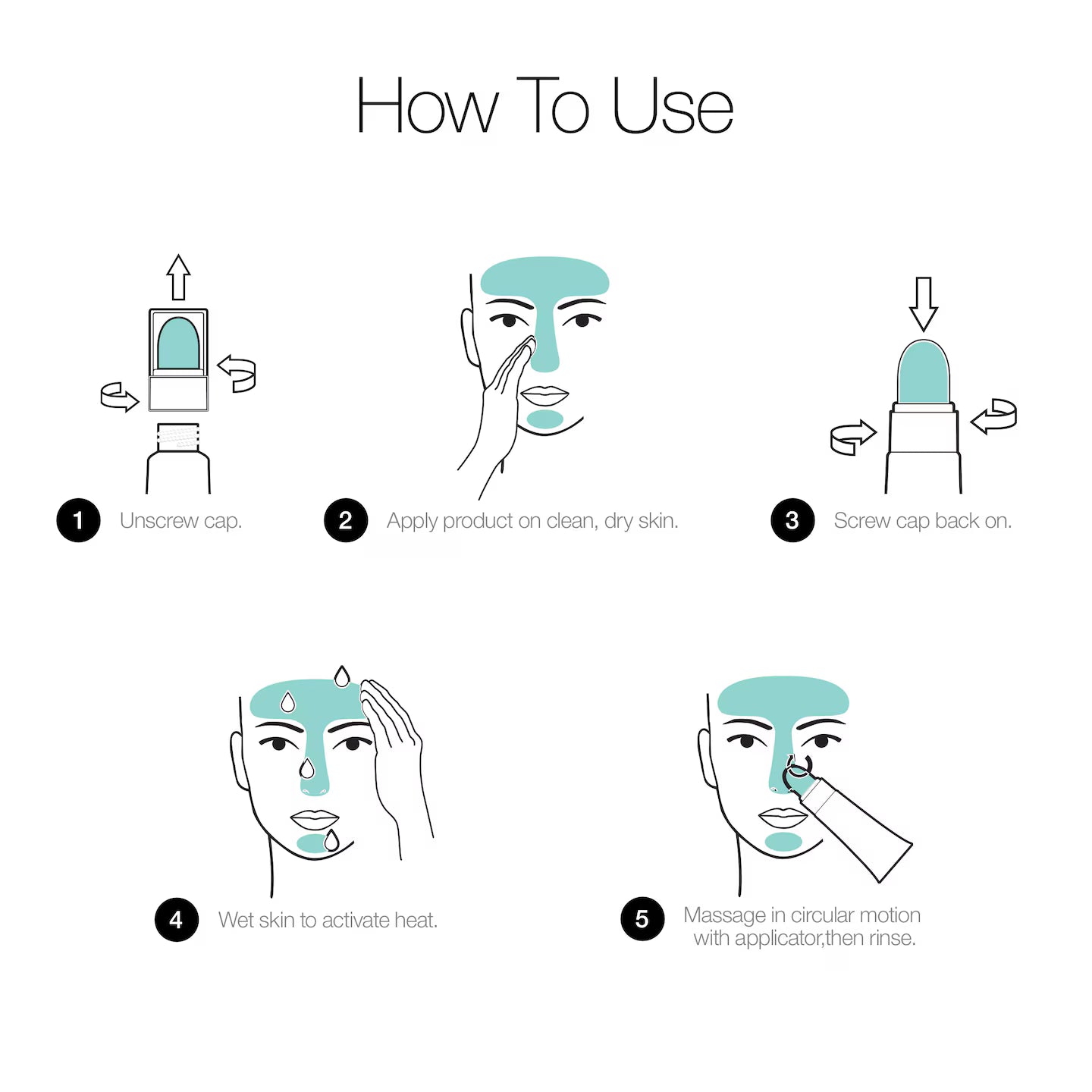 How To Use

1 Unscrew cap.

2 Apply product on clean, dry skin.

3 Screw cap back on.

4 Wet skin to activate heat.

5 Massage in circular motion with applicator,then rinse.